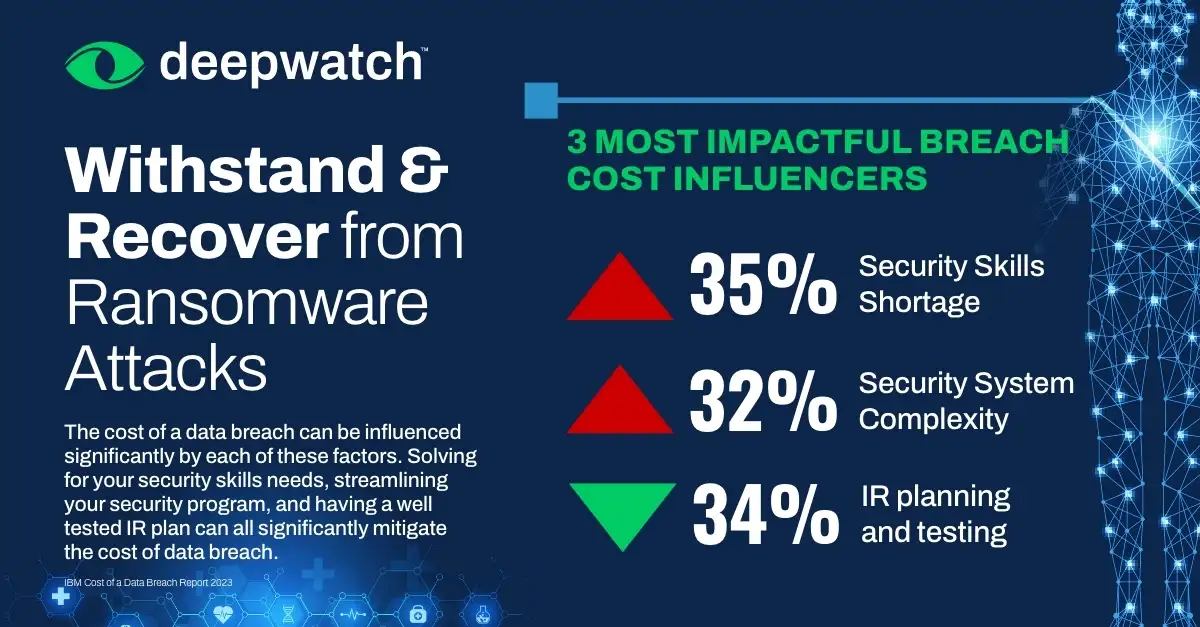 deepwatch™

Withstand & Recover from Ransomware Attacks

The cost of a data breach can be influenced significantly by each of these factors. Solving for your security skills needs, streamlining your security program, and having a well tested IR plan can all significantly mitigate the cost of data breach.

IBM Cost of a Data Breach Report 2023

3 MOST IMPACTFUL BREACH COST INFLUENCERS

35% Security Skills Shortage

32% Security System Complexity

34% IR planning and testing