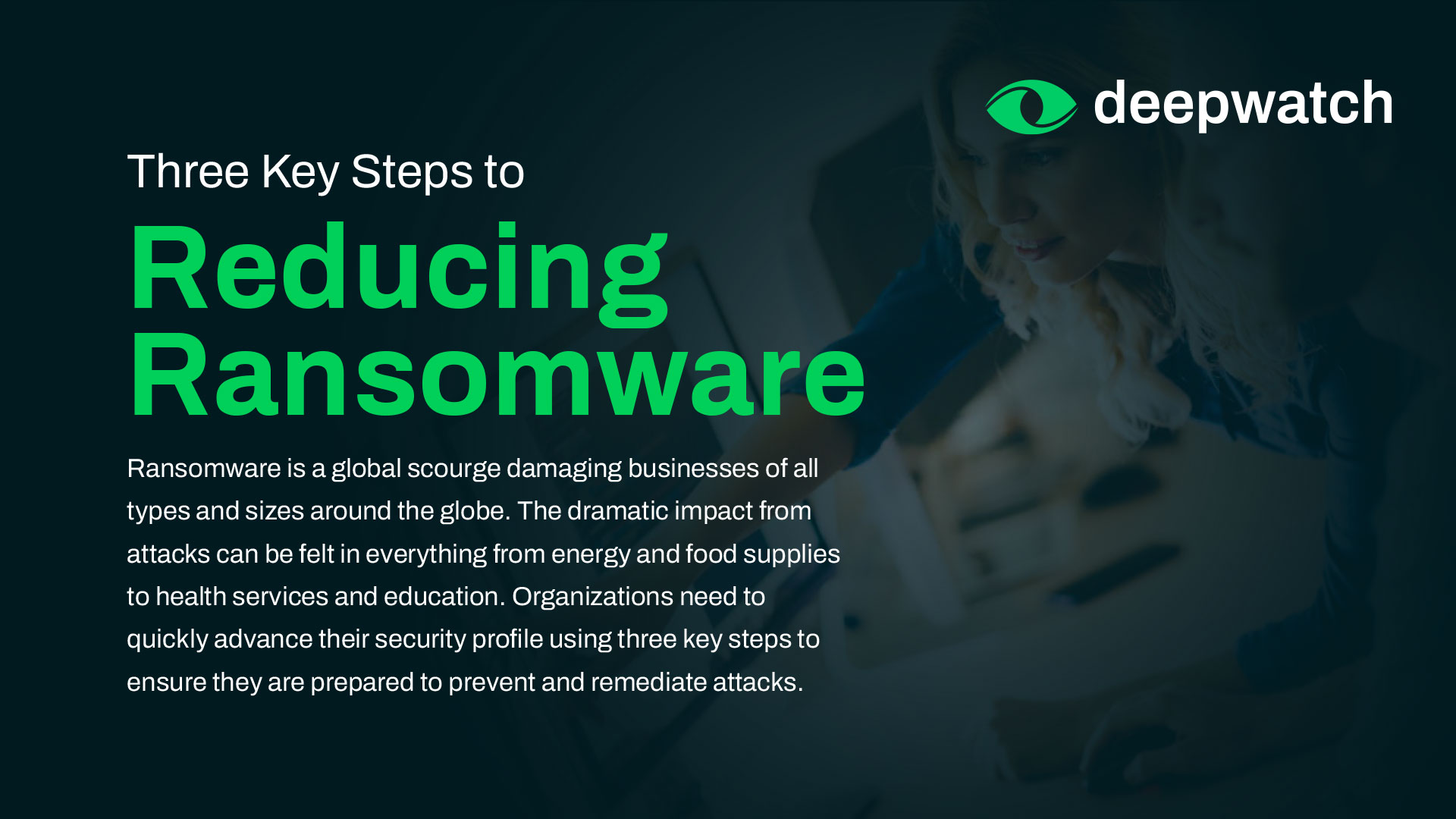 deepwatch

Three Key Steps to

Reducing Ransomware

Ransomware is a global scourge damaging businesses of all types and sizes around the globe. The dramatic impact from attacks can be felt in everything from energy and food supplies to health services and education. Organizations need to quickly advance their security profile using three key steps to ensure they are prepared to prevent and remediate attacks.