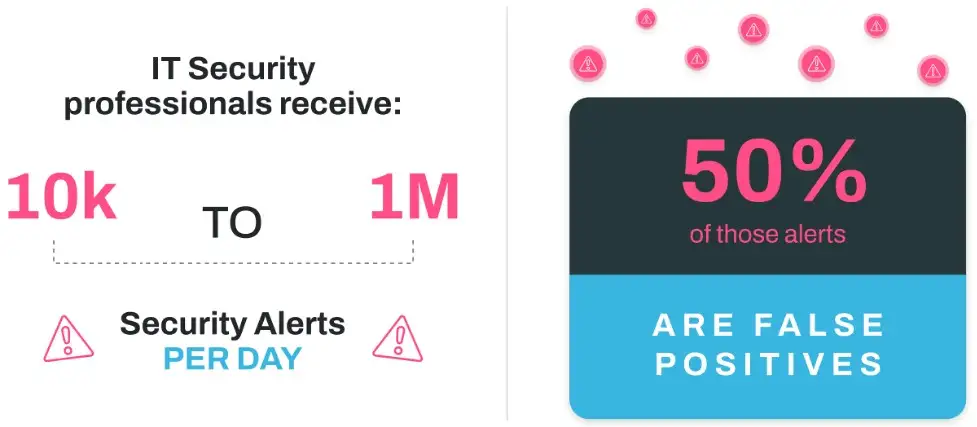 IT Security professionals receive:

10k TO 1M

Security Alerts PER DAY

50%
of those alerts

ARE FALSE POSITIVES