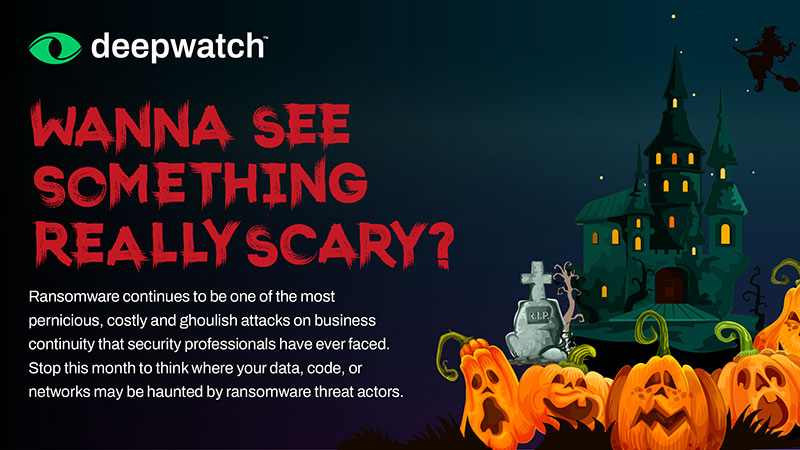 deepwatch™

WANNA SEE SOMETHING REALLY SCARY?

Ransomware continues to be one of the most pernicious, costly and ghoulish attacks on business continuity that security professionals have ever faced. Stop this month to think where your data, code, or networks may be haunted by ransomware threat actors.

R.I.P.